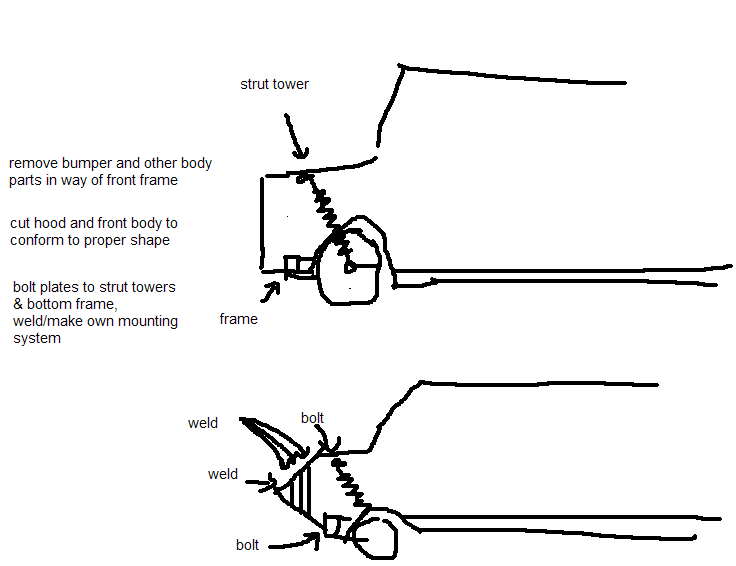 strut tower

remove bumper and other body parts in way of front frame

cut hood and front body to conform to proper shape

bolt plates to strut towers & bottom frame, weld/make own mounting system

frame

weld

bolt

weld

bolt